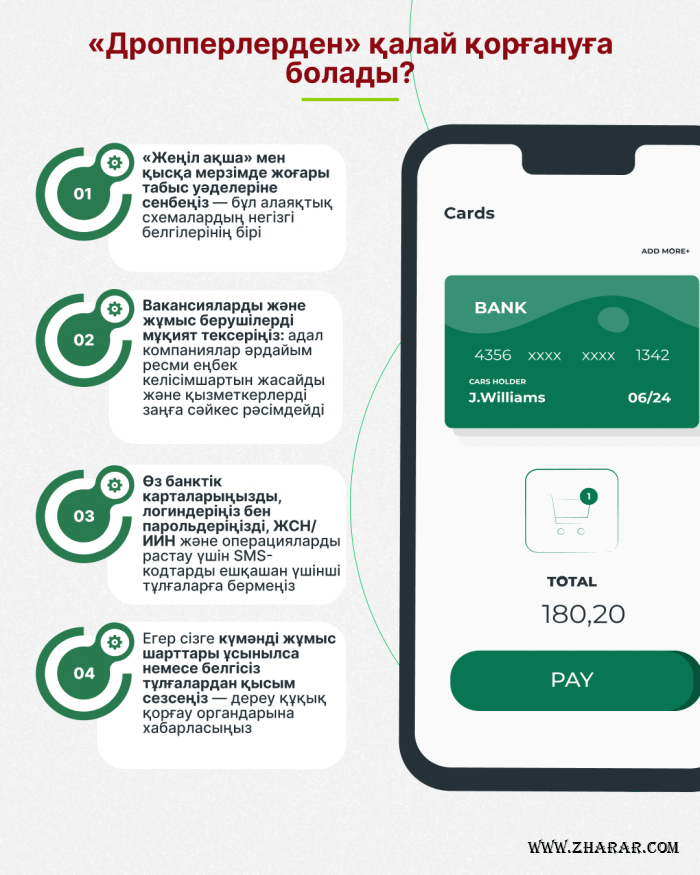 «Дропперлерден» қалай қорғануға болады?

01
«Жеңіл ақша» мен қысқа мерзімде жоғары табыс уәделеріне сенбеңіз — бұл алаяқтық схемалардың негізгі белгілерінің бірі

02
Вакансияларды және жұмыс берушілерді мұқият тексеріңіз: адал компаниялар әрдайым ресми еңбек келісімшартын жасайды және қызметкерлерді заңға сәйкес рәсімдейді

03
Өз банктік карталарыңызды, логиндеріңіз бен парольдеріңізді, ЖСН/ИИН және операцияларды растау үшін SMS-кодтарды ешқашан үшінші тұлғаларға бермеңіз

04
Егер сізге күмәнді жұмыс шарттары ұсынылса немесе белгісіз тұлғалардан қысым сезсеңіз — дереу құқық қорғау органдарына хабарласыңыз

Cards
ADD MORE+
BANK
4356 xxxx xxxx 1342
CARS HOLDER
J.Williams
06/24
1
TOTAL
180,20
PAY

WWW.ZHARAR.COM